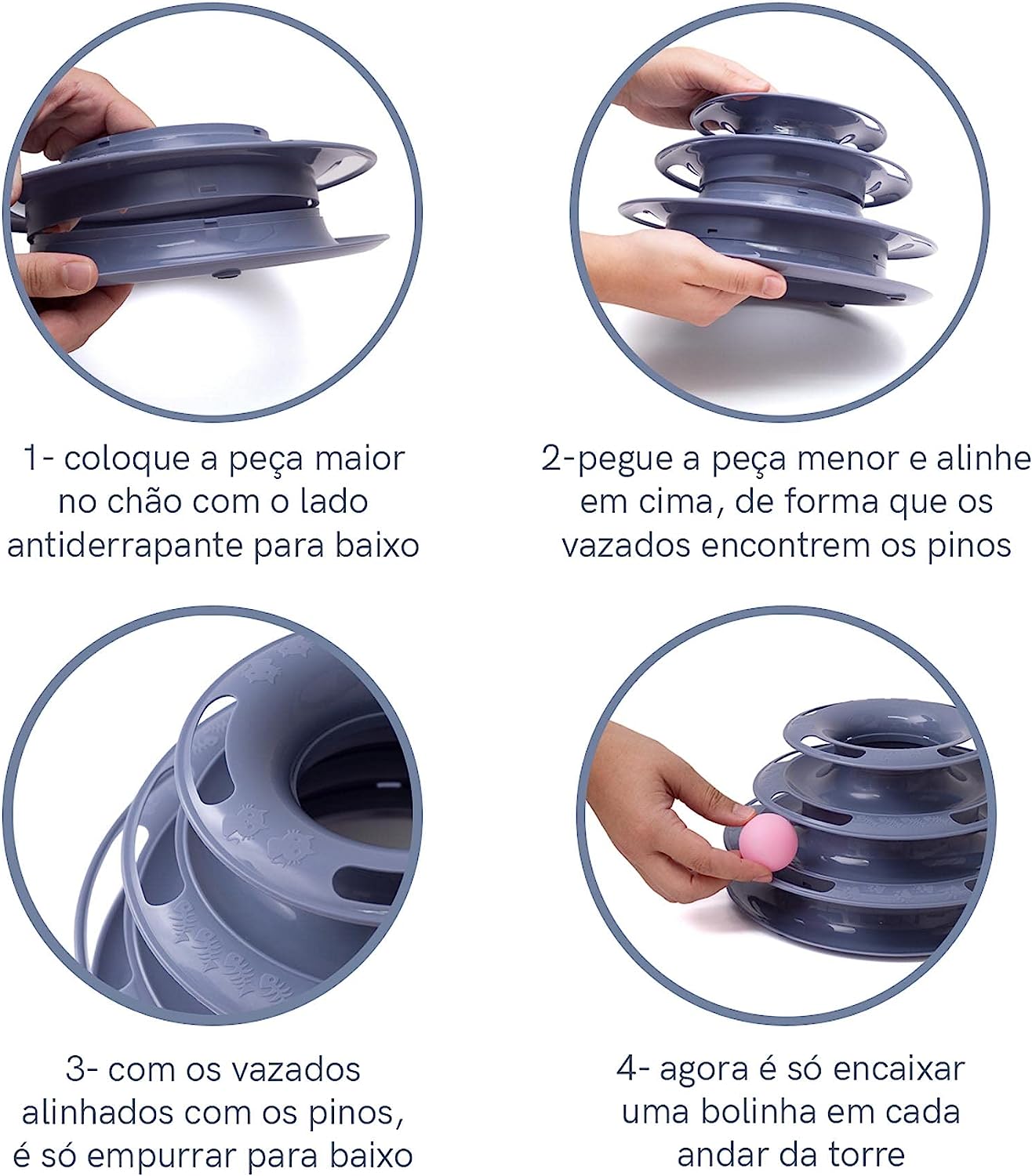 1- coloque a peça maior no chão com o lado antiderrapante para baixo

2-pegue a peça menor e alinhe em cima, de forma que os vazados encontrem os pinos

3- com os vazados alinhados com os pinos, é só empurrar para baixo

4- agora é só encaixar uma bolinha em cada andar da torre